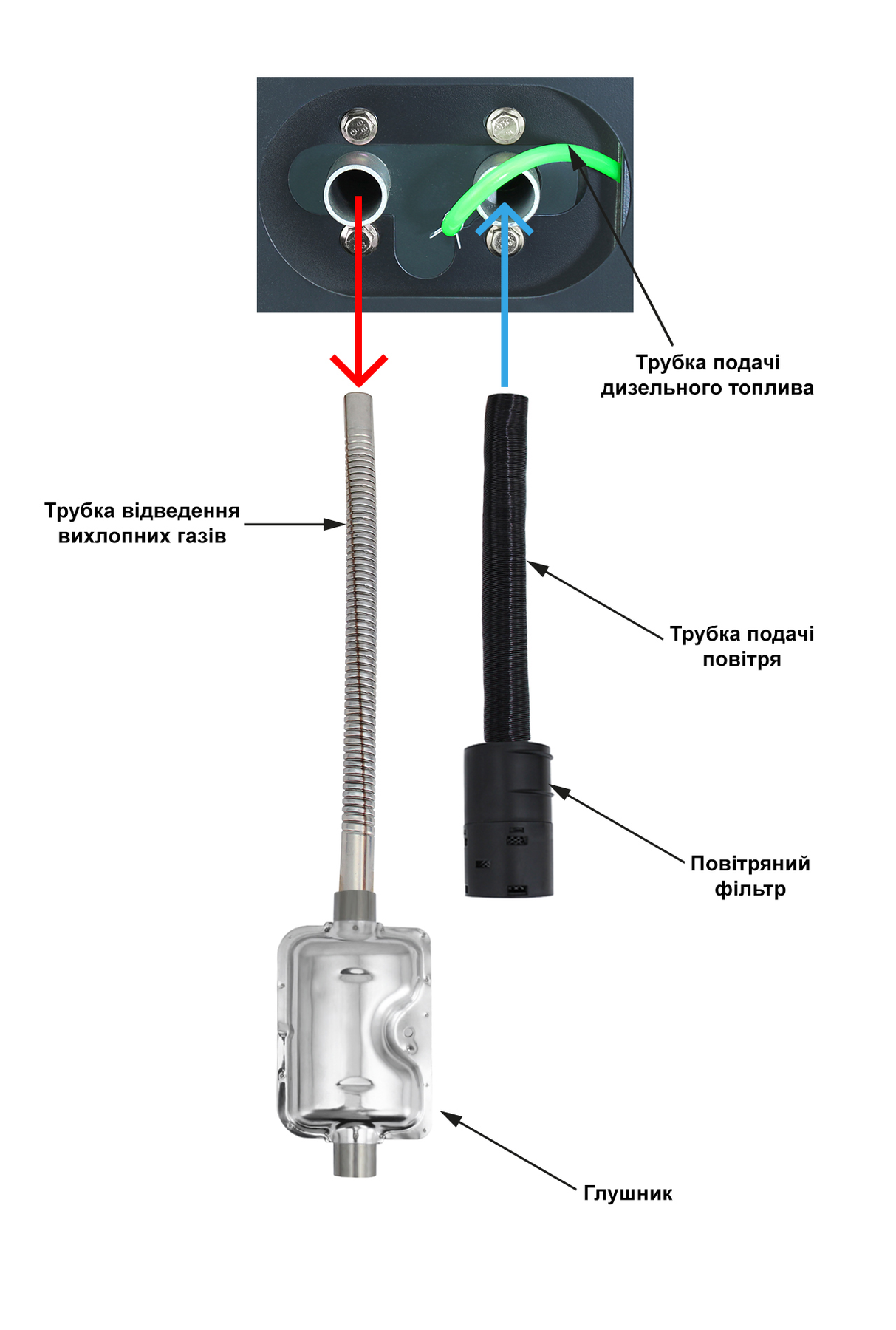 Трубка подачі дизельного топлива

Трубка відведення вихлопних газів

Трубка подачі повітря

Повітряний фільтр

Глушник