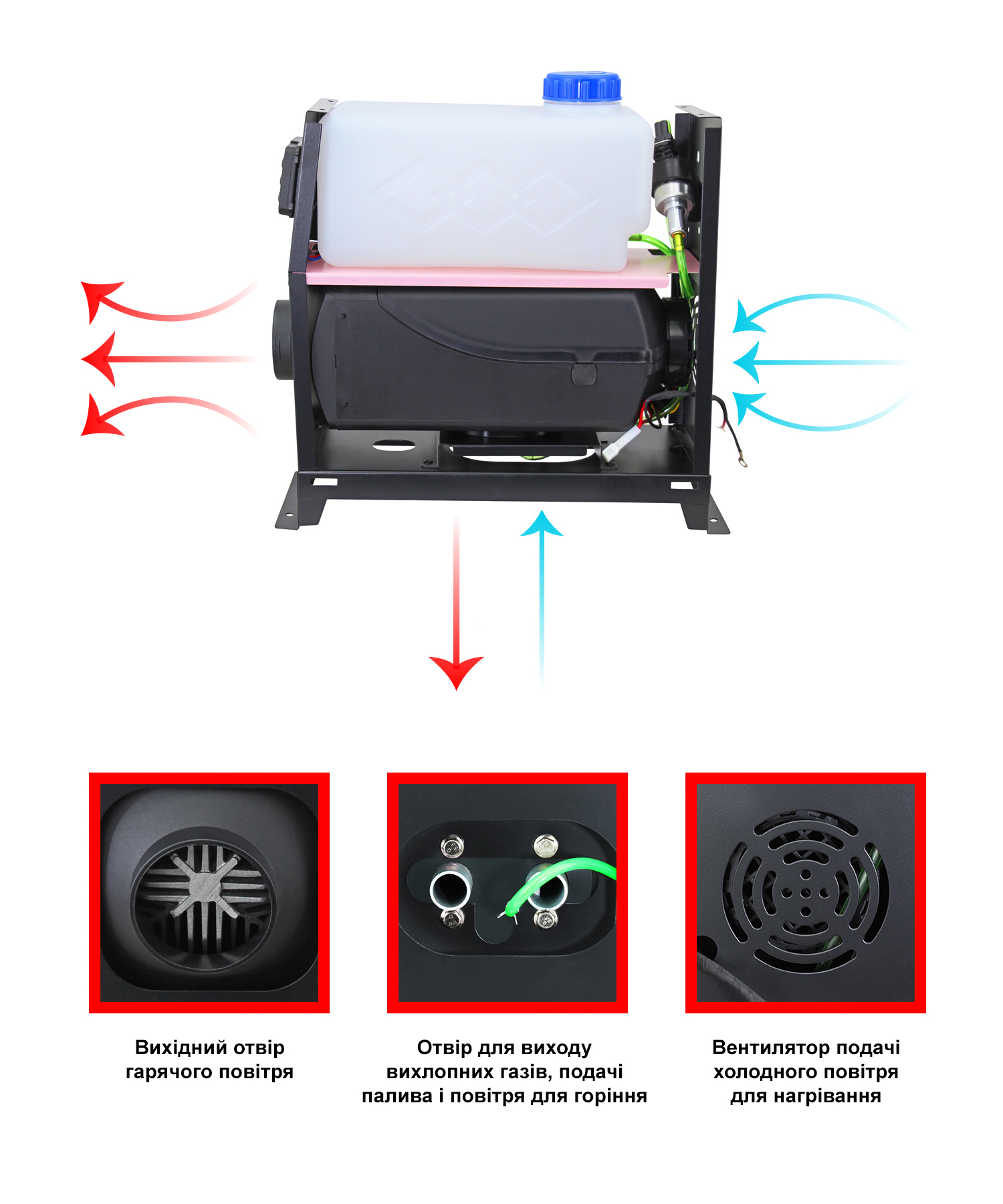 Вихідний отвір гарячого повітря

Отвір для виходу вихлопних газів, подачі палива і повітря для горіння

Вентилятор подачі холодного повітря для нагрівання